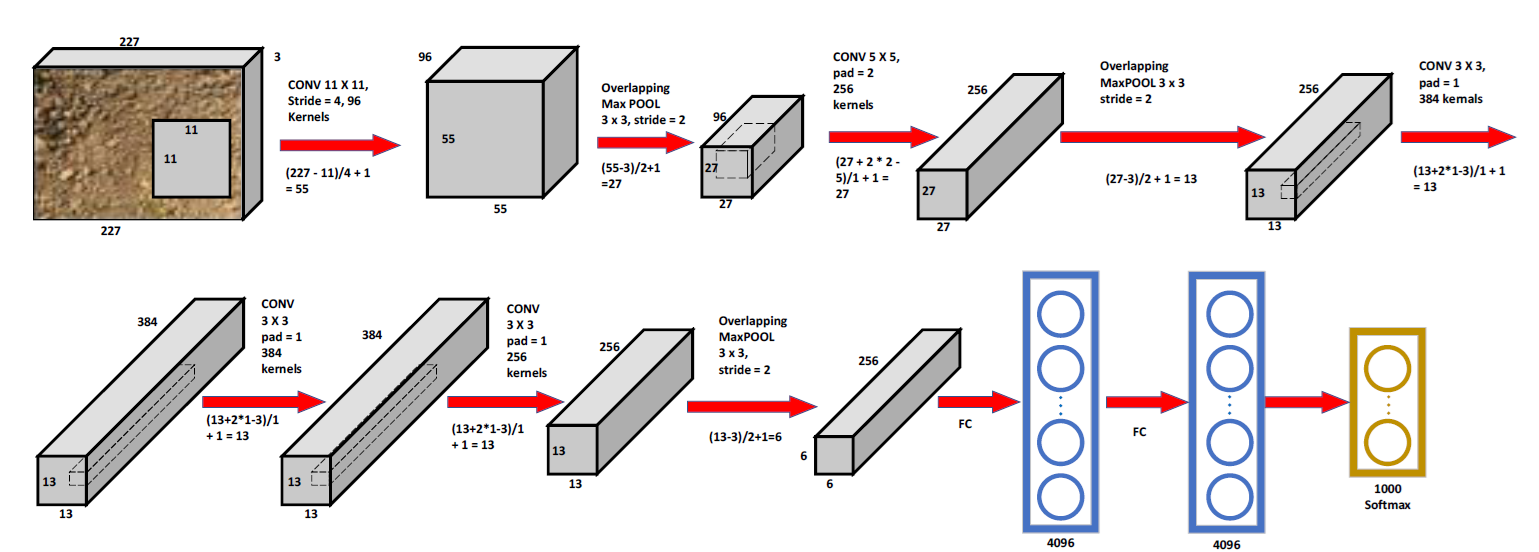 227
3
11
11
227

CONV 11 X 11, Stride = 4, 96 Kernels

(227 - 11)/4 + 1 = 55

96
55
55

Overlapping Max POOL 3 x 3, stride = 2

(55-3)/2+1 =27

96
27
27

CONV 5 X 5, pad = 2 256 kernels

(27 + 2 * 2 - 5)/1 + 1 = 27

256
27
27

Overlapping MaxPOOL 3 x 3 stride = 2

(27-3)/2 + 1 = 13

256
13
13

CONV 3 X 3, pad = 1 384 kernals

(13+2*1-3)/1 + 1 = 13

384
13
13

CONV 3 X 3 pad = 1 384 kernels

(13+2*1-3)/1 + 1 = 13

384
13
13

CONV 3 X 3 pad = 1 256 kernels

(13+2*1-3)/1 + 1 = 13

256
13
13

Overlapping MaxPOOL 3 x 3, stride = 2

(13-3)/2+1=6

256
6
6

FC

4096

FC

4096

1000 Softmax